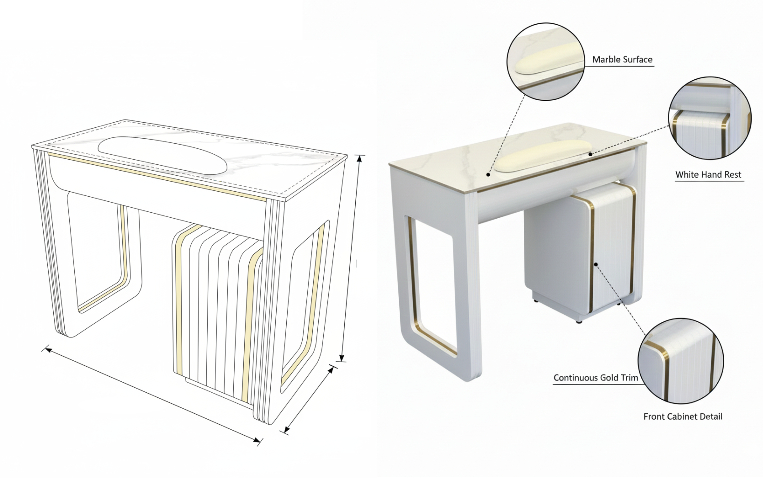 Marble Surface

White Hand Rest

Continuous Gold Trim

Front Cabinet Detail