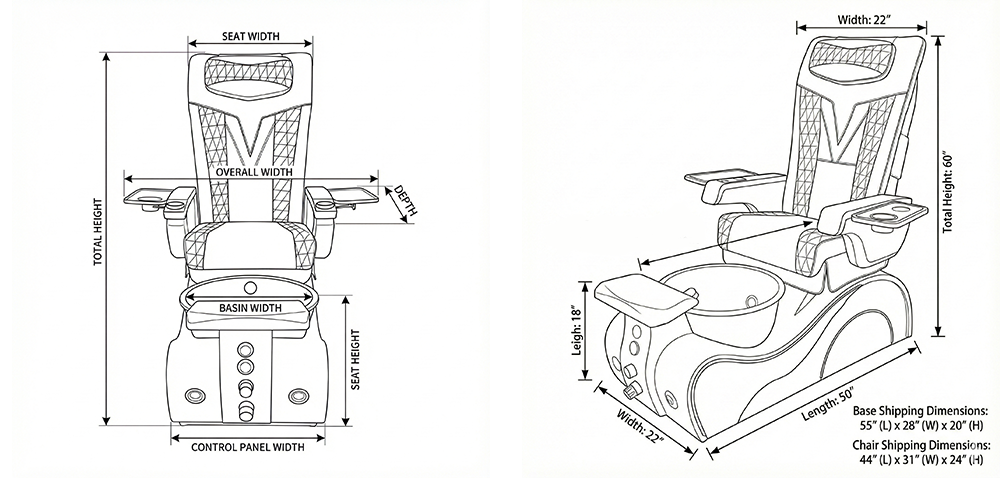 SEAT WIDTH
TOTAL HEIGHT
OVERALL WIDTH
DEPTH
BASIN WIDTH
SEAT HEIGHT
CONTROL PANEL WIDTH

Width: 22"
Total Height: 60"
Leigh: 18"
Width: 22"
Length: 50"

Base Shipping Dimensions:
55" (L) x 28" (W) x 20" (H)
Chair Shipping Dimensions:
44" (L) x 31" (W) x 24" (H)